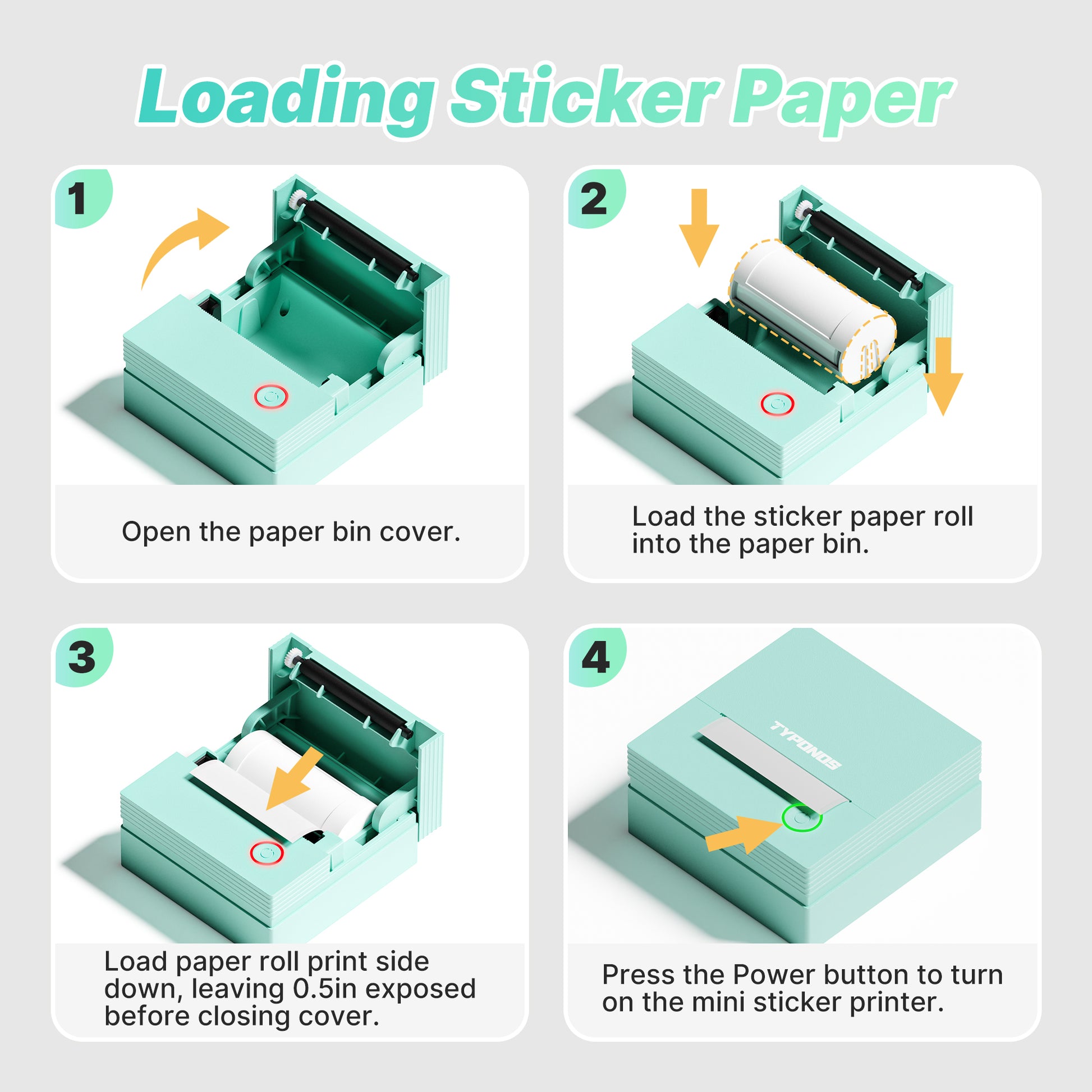 Loading Sticker Paper

1

Open the paper bin cover.

2

Load the sticker paper roll into the paper bin.

3

Load paper roll print side down, leaving 0.5in exposed before closing cover.

4

TYPONOS

Press the Power button to turn on the mini sticker printer.